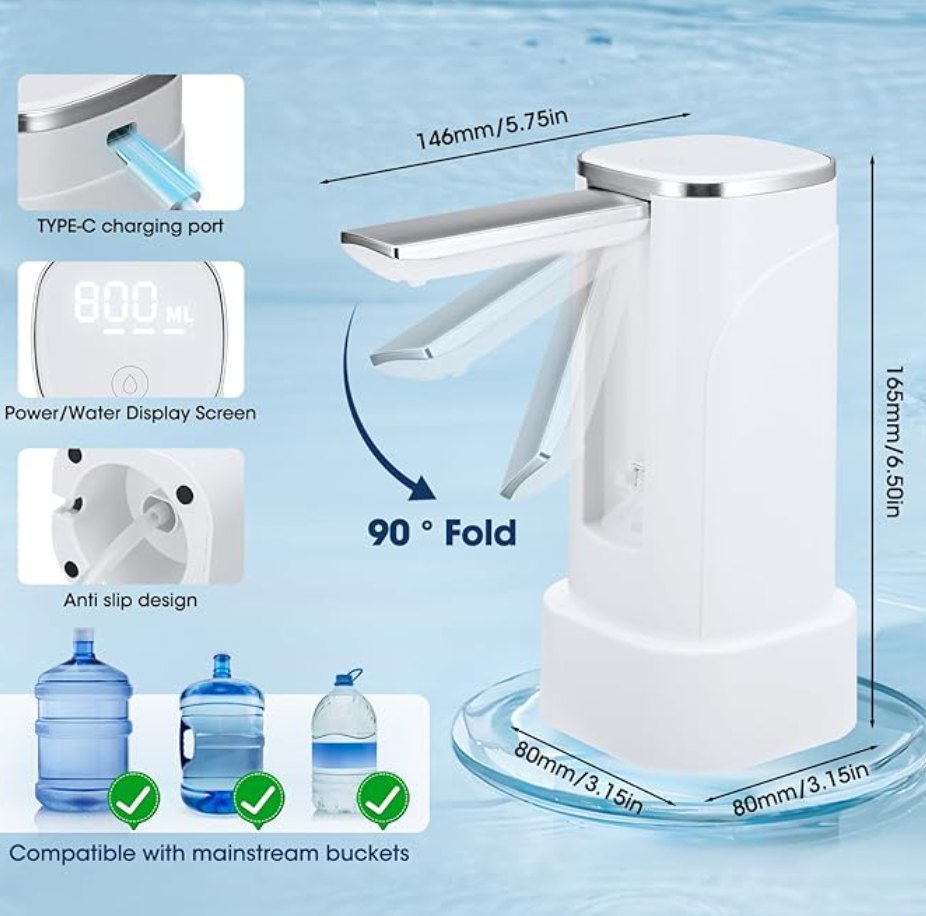 TYPE-C charging port

800 ML

Power/Water Display Screen

Anti slip design

Compatible with mainstream buckets

146mm/5.75in

90 ° Fold

165mm/6.50in

80mm/3.15in

80mm/3.15in